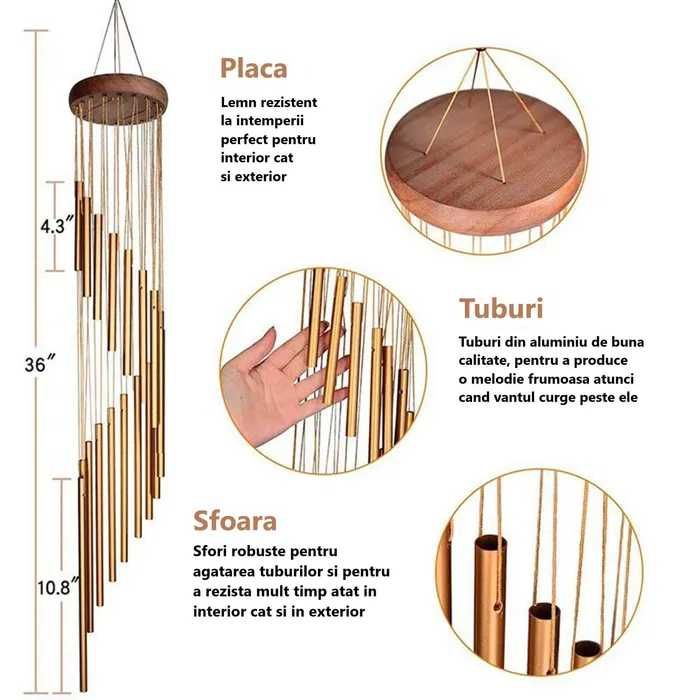 4.3″

36″

10.8″

Placa

Lemn rezistent la intemperii perfect pentru interior cat si exterior

Tuburi

Tuburi din aluminiu de buna calitate, pentru a produce o melodie frumoasa atunci cand vantul curge peste ele

Sfoara

Sfori robuste pentru agatarea tuburilor si pentru a rezista mult timp atat in interior cat si in exterior