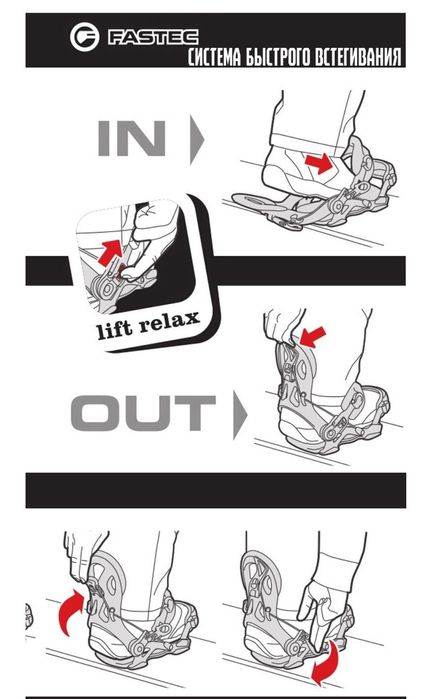 FASTEC
СИСТЕМА БЫСТРОГО ВСТЕГИВАНИЯ

IN

lift relax

OUT