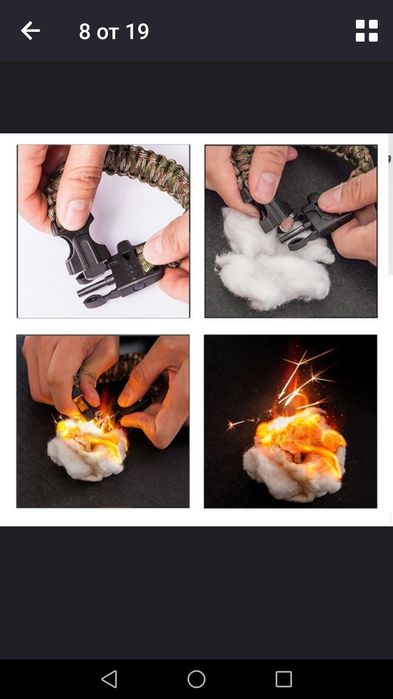 8 от 19