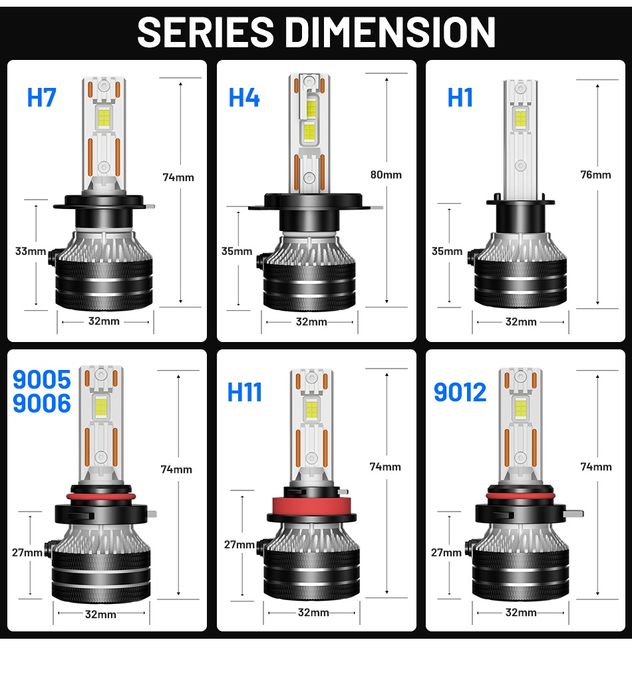 SERIES DIMENSION

H7
74mm
33mm
32mm

H4
80mm
35mm
32mm

H1
76mm
35mm
32mm

9005
9006
74mm
27mm
32mm

H11
74mm
27mm
32mm

9012
74mm
27mm
32mm