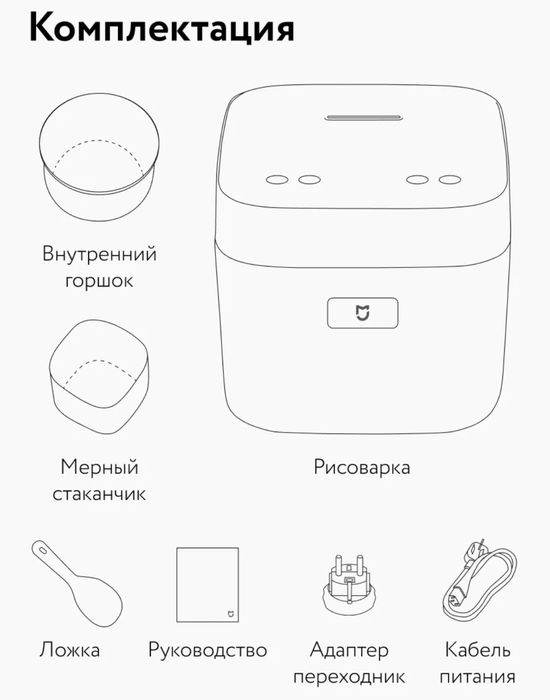 Комплектация

Внутренний горшок

Мерный стаканчик

Рисоварка

Ложка

Руководство

Адаптер переходник

Кабель питания