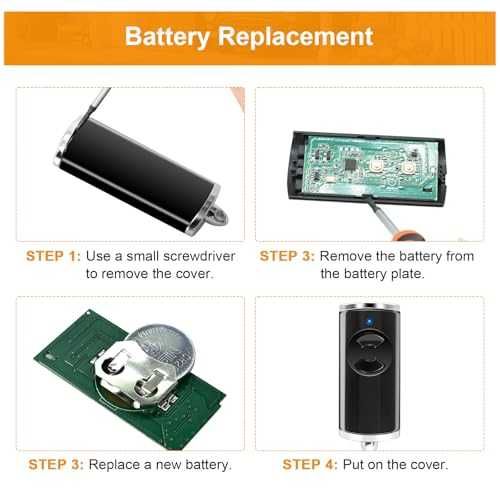 Battery Replacement

STEP 1: Use a small screwdriver to remove the cover.

STEP 3: Remove the battery from the battery plate.

STEP 3: Replace a new battery.

STEP 4: Put on the cover.