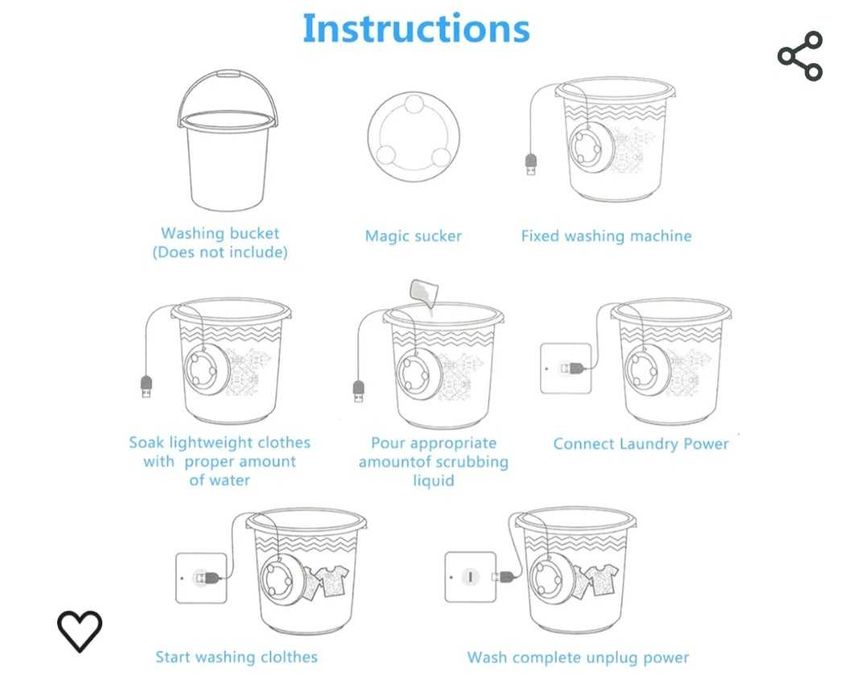 Instructions

Washing bucket
(Does not include)

Magic sucker

Fixed washing machine

Soak lightweight clothes with proper amount of water

Pour appropriate amountof scrubbing liquid

Connect Laundry Power

Start washing clolthes

Wash complete unplug power