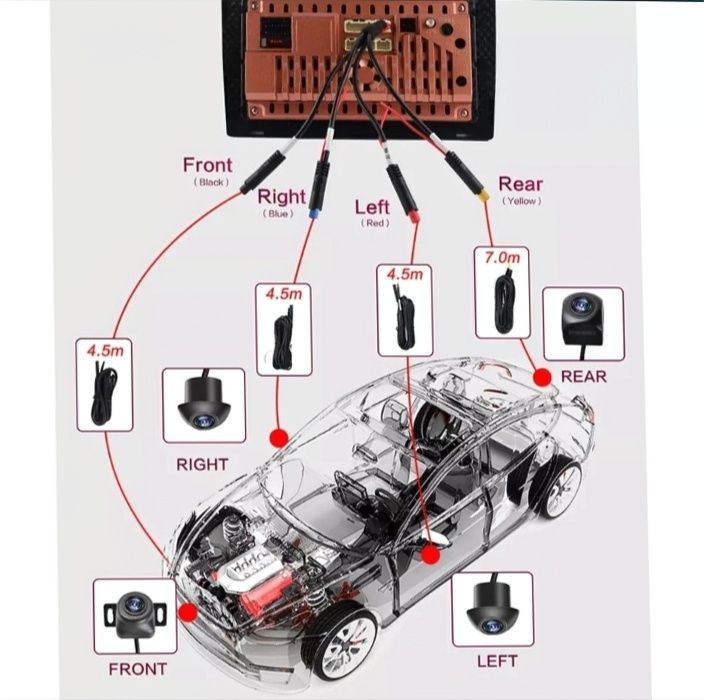 Front
( Black )

Right
( Blue )

Left
( Red )

Rear
( Yellow )

4.5m

4.5m

4.5m

7.0m

REAR

RIGHT

FRONT

LEFT