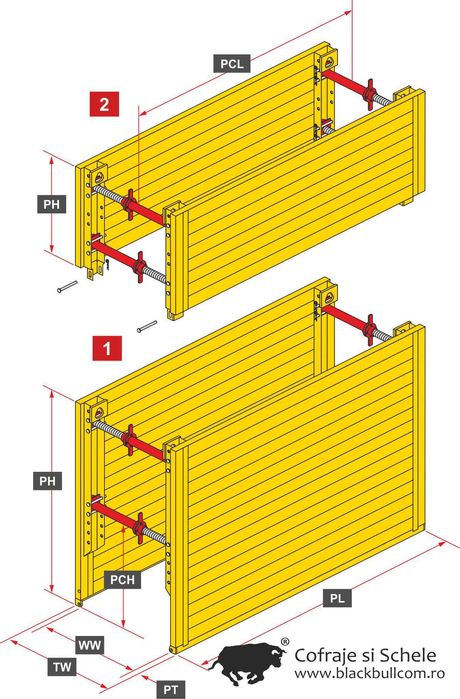 PCL
2
PH
1
PH
PCH
PL
WW
TW
PT
®
Cofraje si Schele
www.blackbullcom.ro