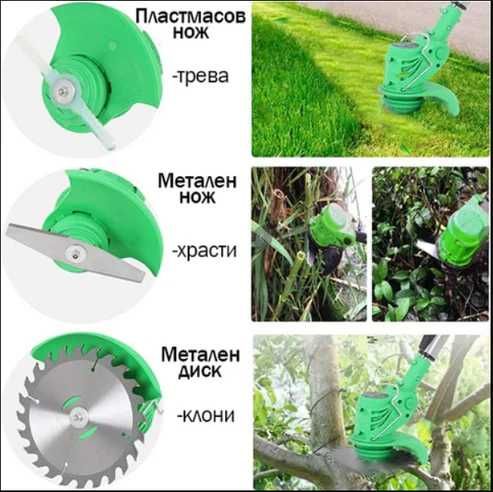 Пластмасов нож

-трева

Метален нож

-храсти

Метален диск

-клони