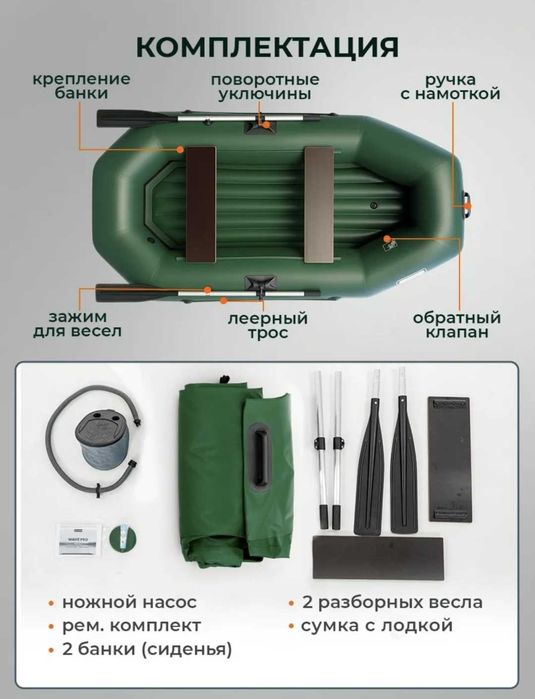 КОМПЛЕКТАЦИЯ

крепление банки

поворотные уключины

ручка с намоткой

зажим для весел

леерный трос

обратный клапан

WAVEPRO

• ножной насос
• рем. комплект
• 2 банки (сиденья)

• 2 разборных весла
• сумка с лодкой