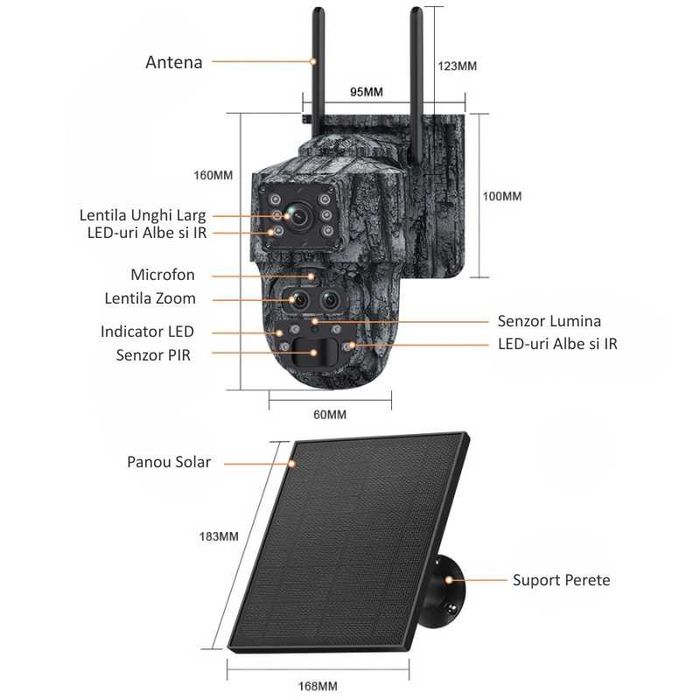 Antena

123MM

95MM

160MM

100MM

Lentila Unghi Larg
LED-uri Albe si IR

Microfon
Lentila Zoom

Indicator LED
Senzor PIR

Senzor Lumina
LED-uri Albe si IR

60MM

Panou Solar

183MM

Suport Perete

168MM