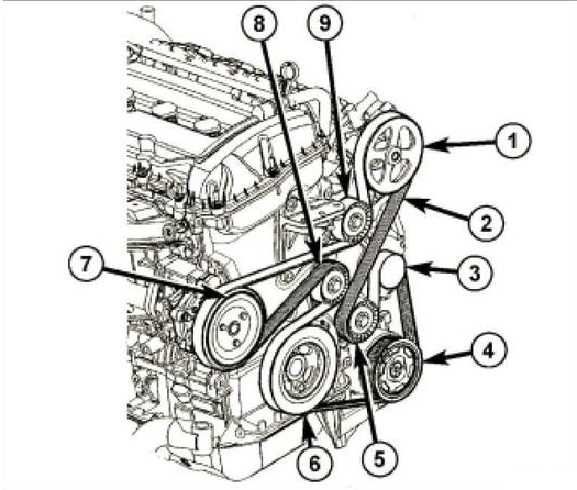 8
9
1
2
7
3
4
6
5