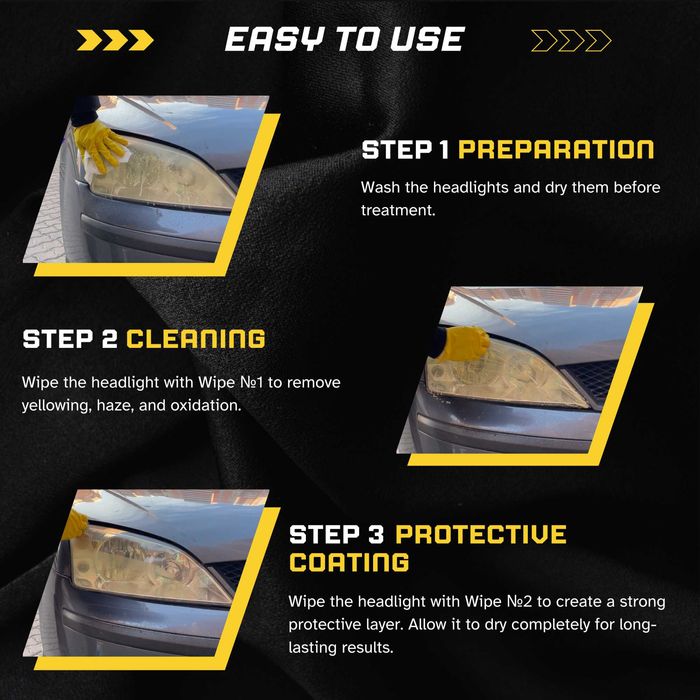 EASY TO USE

STEP 1 PREPARATION

Wash the headlights and dry them before treatment.

STEP 2 CLEANING

Wipe the headlight with Wipe №1 to remove yellowing, haze, and oxidation.

STEP 3 PROTECTIVE COATING

Wipe the headlight with Wipe №2 to create a strong protective layer. Allow it to dry completely for long-lasting results.