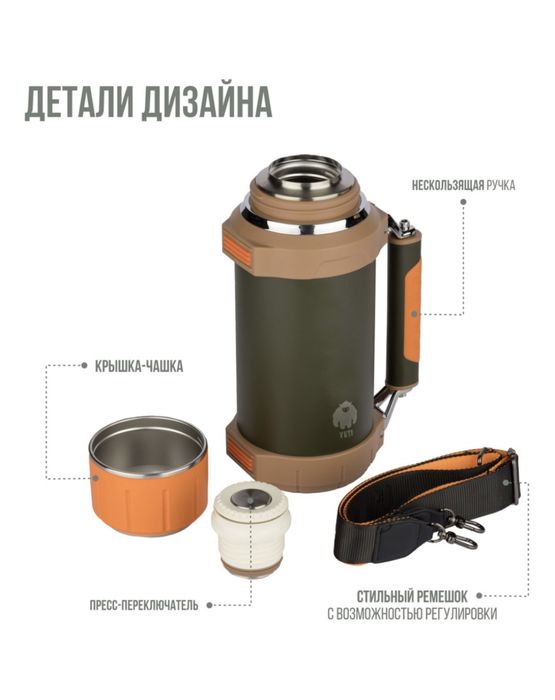 ДЕТАЛИ ДИЗАЙНА

НЕСКОЛЬЗЯЩАЯ РУЧКА

КРЫШКА-ЧАШКА

YETI

ПРЕСС-ПЕРЕКЛЮЧАТЕЛЬ

СТИЛЬНЫЙ РЕМЕШОК
С ВОЗМОЖНОСТЬЮ РЕГУЛИРОВКИ