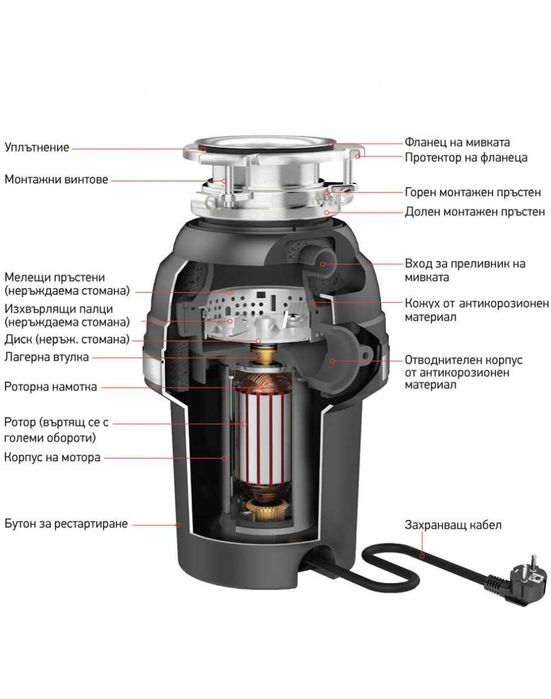 Уплътнение

Монтажни винтове

Мелещи пръстени (неръждаема стомана)

Изхвърлящи палци (неръждаема стомана)

Диск (неръж. стомана)

Лагерна втулка

Роторна намотка

Ротор (въртящ се с големи обороти)

Корпус на мотора

Бутон за рестартиране

Фланец на мивката

Протектор на фланеца

Горен монтажен пръстен

Долен монтажен пръстен

Вход за преливник на мивката

Кожух от антикорозионен материал

Отводнителен корпус от антикорозионен материал

Захранващ кабел