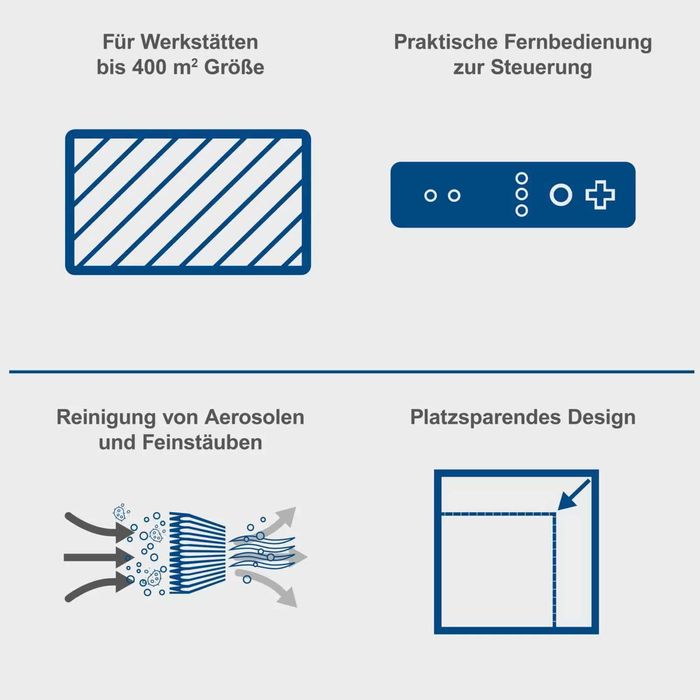 Für Werkstätten bis 400 $m^2$ Größe

Praktische Fernbedienung zur Steuerung

Reinigung von Aerosolen und Feinstäuben

Platzsparendes Design