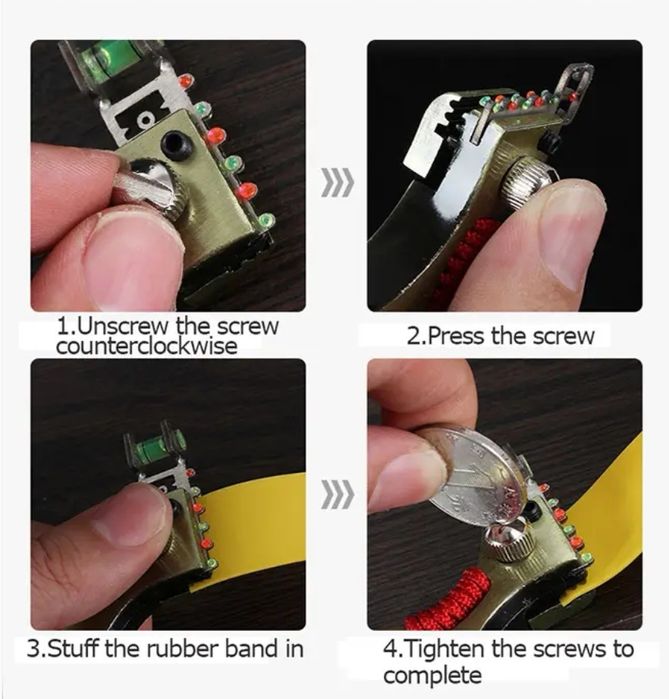 1.Unscrew the screw counterclockwise

2.Press the screw

3.Stuff the rubber band in

4.Tighten the screws to complete