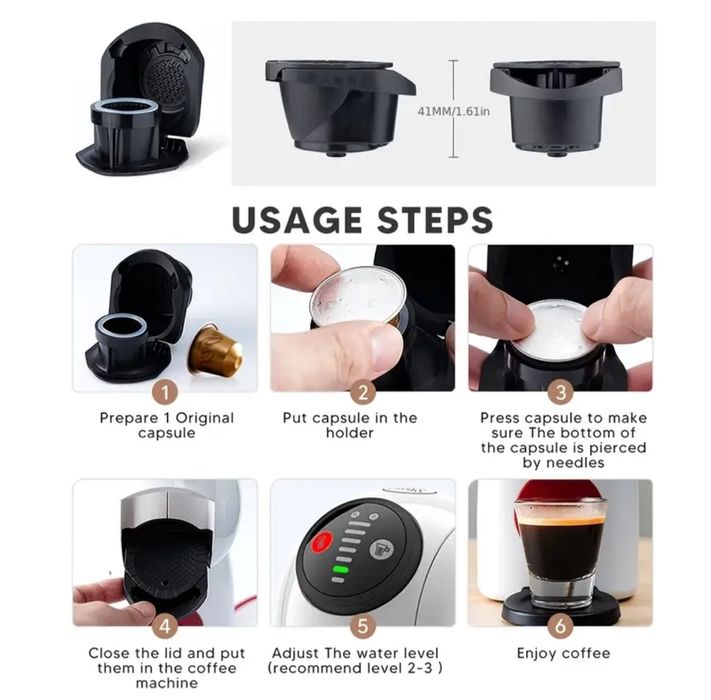 41MM/1.61in

USAGE STEPS

1
Prepare 1 Original capsule

2
Put capsule in the holder

3
Press capsule to make sure The bottom of the capsule is pierced by needles

4
Close the lid and put them in the coffee machine

5
Adjust The water level (recommend level 2-3 )

6
Enjoy coffee