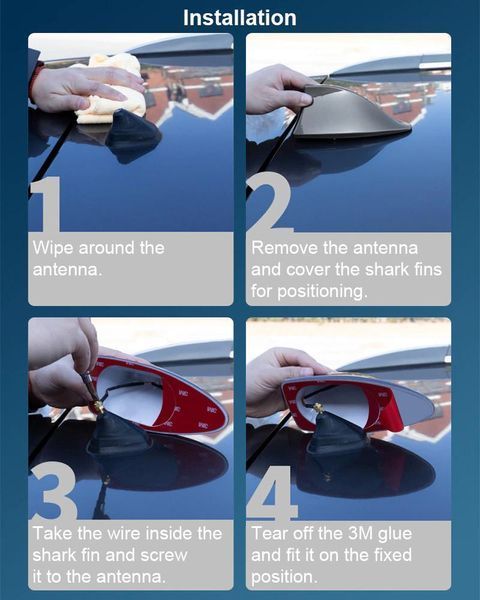 Installation

1
Wipe around the antenna.

2
Remove the antenna and cover the shark fins for positioning.

3
Take the wire inside the shark fin and screw it to the antenna.

4
Tear off the 3M glue and fit it on the fixed position.