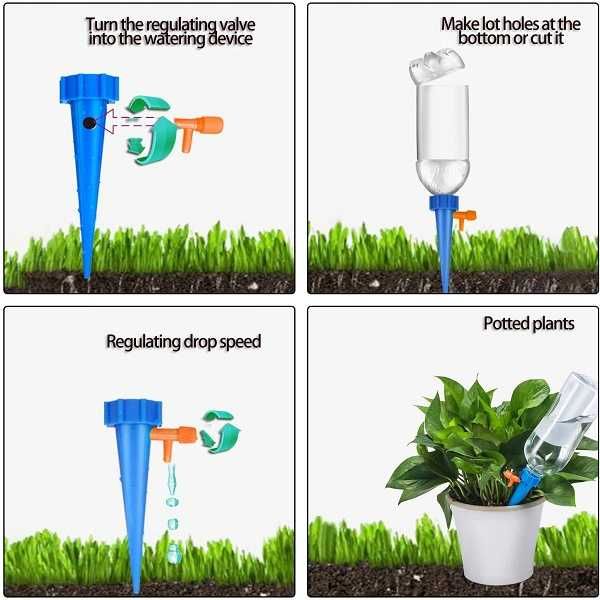 Turn the regulating valve into the watering device

Make lot holes at the bottom or cut it

Regulating drop speed

Potted plants