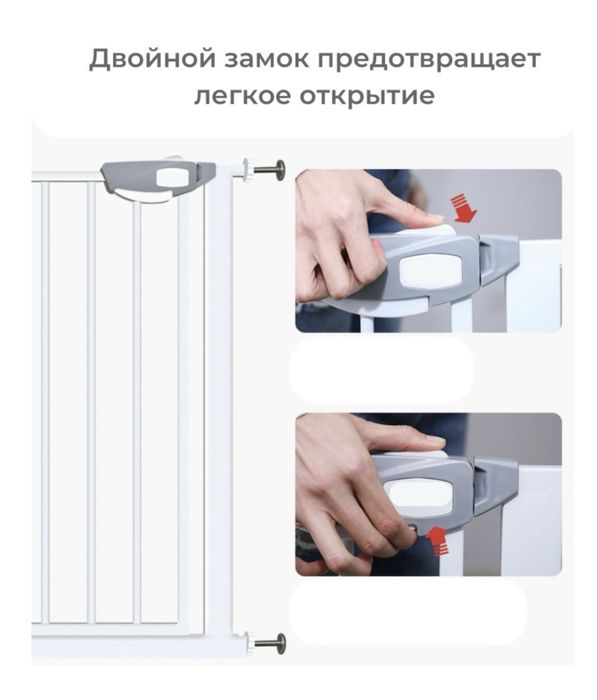 Двойной замок предотвращает легкое открытие