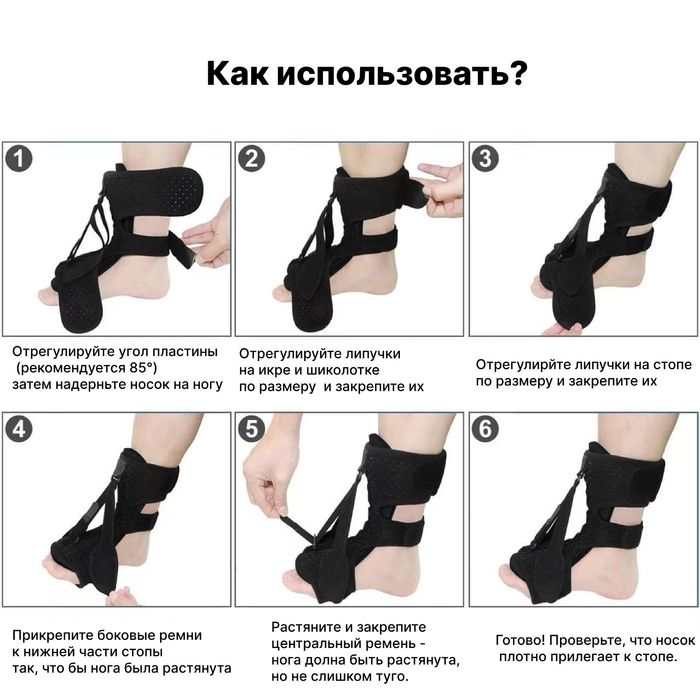 Как использовать?

1

Отрегулируйте угол пластины (рекомендуется 85°) затем надерньте носок на ногу

2

Отрегулируйте липучки на икре и шиколотке по размеру и закрепите их

3

Отрегулирйте липучки на стопе по размеру и закрепите их

4

Прикрепите боковые ремни к нижней части стопы так, что бы нога была растянута

5

Растяните и закрепите центральный ремень - нога долна быть растянута, но не слишком туго.

6

Готово! Проверьте, что носок плотно прилегает к стопе.