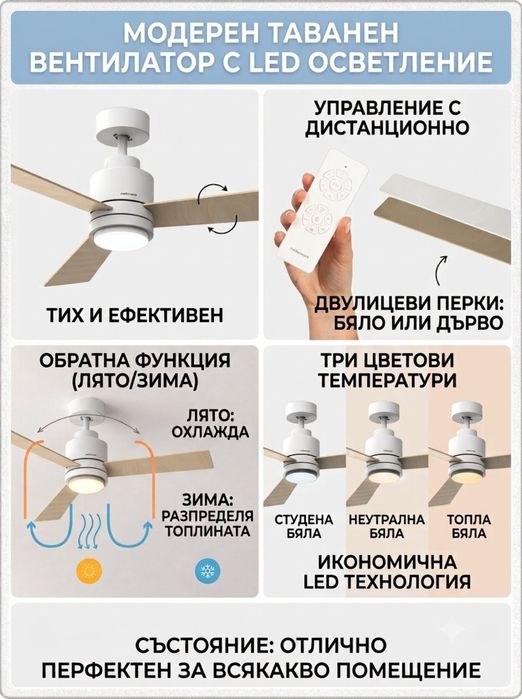 МОДЕРЕН ТАВАНЕН ВЕНТИЛАТОР С LED ОСВЕТЛЕНИЕ

ТИХ И ЕФЕКТИВЕН

УПРАВЛЕНИЕ С ДИСТАНЦИОННО

ДВУЛИЦЕВИ ПЕРКИ: БЯЛО ИЛИ ДЪРВО

ОБРАТНА ФУНКЦИЯ (ЛЯТО/ЗИМА)

ЛЯТО: ОХЛАЖДА

ЗИМА: РАЗПРЕДЕЛЯ ТОПЛИНАТА

ТРИ ЦВЕТОВИ ТЕМПЕРАТУРИ

СТУДЕНА БЯЛА

НЕУТРАЛНА БЯЛА

ТОПЛА БЯЛА

ИКОНОМИЧНА LED ТЕХНОЛОГИЯ

СЪСТОЯНИЕ: ОТЛИЧНО
ПЕРФЕКТЕН ЗА ВСЯКАКВО ПОМЕЩЕНИЕ