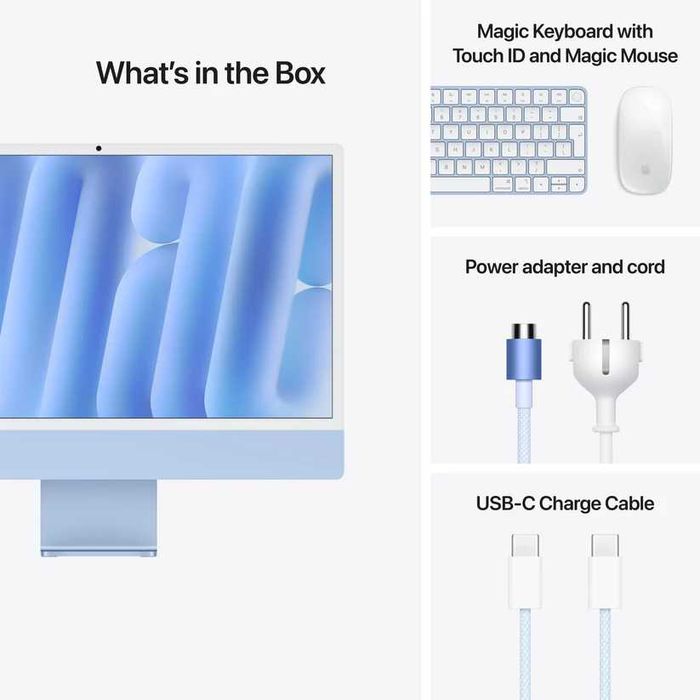 What's in the Box

Magic Keyboard with Touch ID and Magic Mouse

Power adapter and cord

USB-C Charge Cable