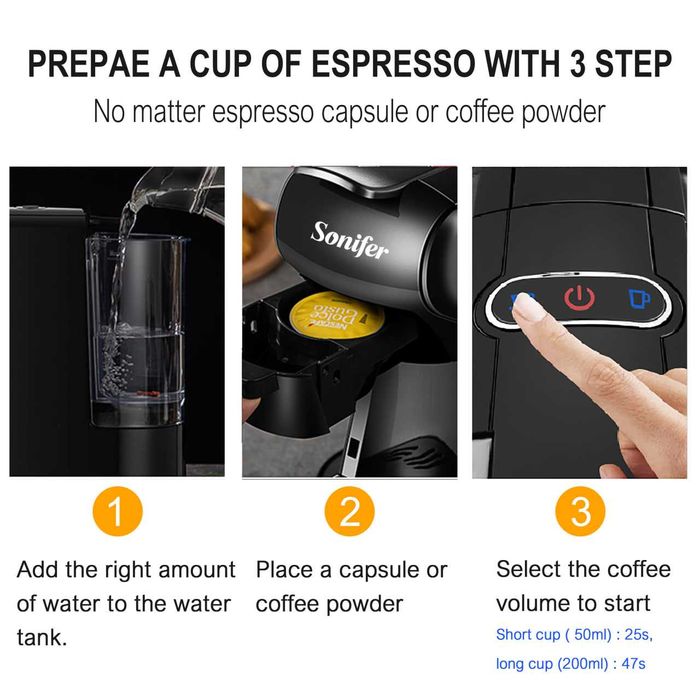 PREPAE A CUP OF ESPRESSO WITH 3 STEP
No matter espresso capsule or coffee powder

Sonifer

NESCAFÉ Dolce Gusto

1
Add the right amount of water to the water tank.

2
Place a capsule or coffee powder

3
Select the coffee volume to start
Short cup ( 50ml) : 25s,
long cup (200ml) : 47s