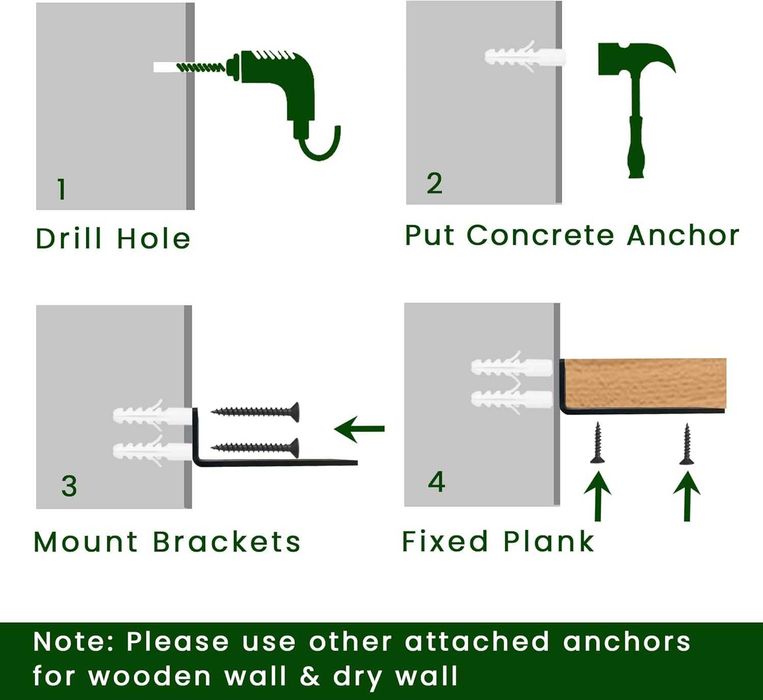 1

Drill Hole

2

Put Concrete Anchor

3

Mount Brackets

4

Fixed Plank

Note: Please use other attached anchors for wooden wall & dry wall