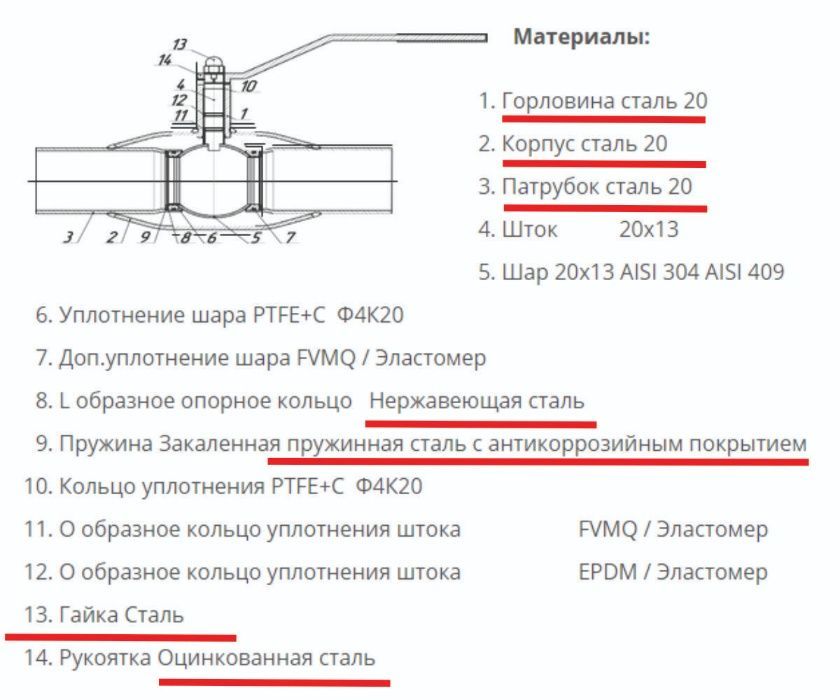 13
14
4
12
11
10
1
3
2
9
8
6
5
7

Материалы:

1. Горловина сталь 20

2. Корпус сталь 20

3. Патрубок сталь 20

4. Шток 20х13

5. Шар 20х13 AISI 304 AISI 409

6. Уплотнение шара PTFE+C Ф4К20

7. Доп.уплотнение шара FVMQ / Эластомер

8. L образное опорное кольцо Нержавеющая сталь

9. Пружина Закаленная пружинная сталь с антикоррозийным покрытием

10. Кольцо уплотнения PTFE+C Ф4К20

11. О образное кольцо уплотнения штока FVMQ / Эластомер

12. О образное кольцо уплотнения штока EPDM / Эластомер

13. Гайка Сталь

14. Рукоятка Оцинкованная сталь