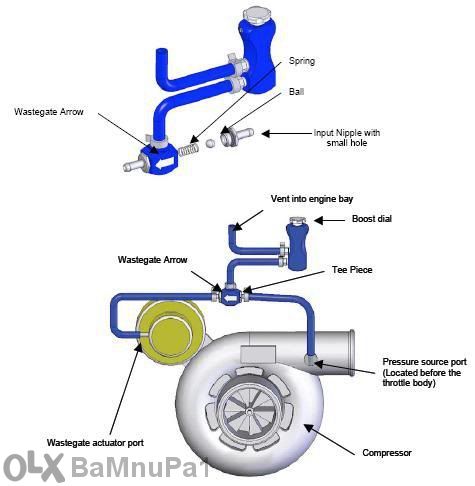 Spring

Ball

Wastegate Arrow

Input Nipple with small hole

Vent into engine bay

Boost dial

Wastegate Arrow

Tee Piece

Pressure source port (Located before the throttle body)

Wastegate actuator port

Compressor

OLX BaMnuPa1