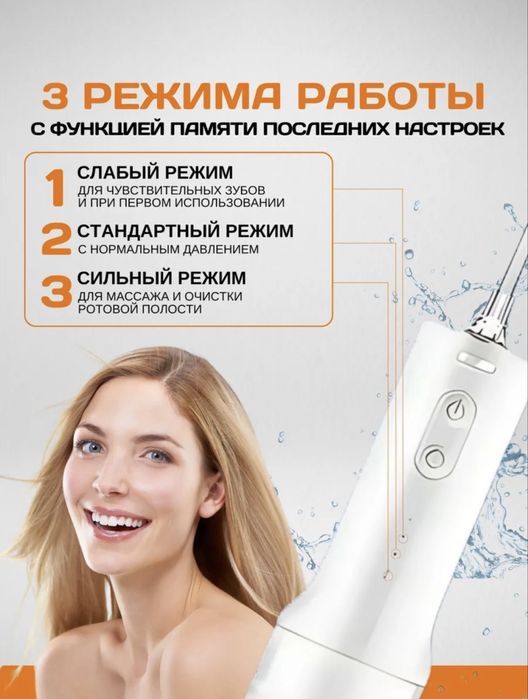 3 РЕЖИМА РАБОТЫ
С ФУНКЦИЕЙ ПАМЯТИ ПОСЛЕДНИХ НАСТРОЕК

1 СЛАБЫЙ РЕЖИМ
ДЛЯ ЧУВСТВИТЕЛЬНЫХ ЗУБОВ И ПРИ ПЕРВОМ ИСПОЛЬЗОВАНИИ

2 СТАНДАРТНЫЙ РЕЖИМ
С НОРМАЛЬНЫМ ДАВЛЕНИЕМ

3 СИЛЬНЫЙ РЕЖИМ
ДЛЯ МАССАЖА И ОЧИСТКИ РОТОВОЙ ПОЛОСТИ