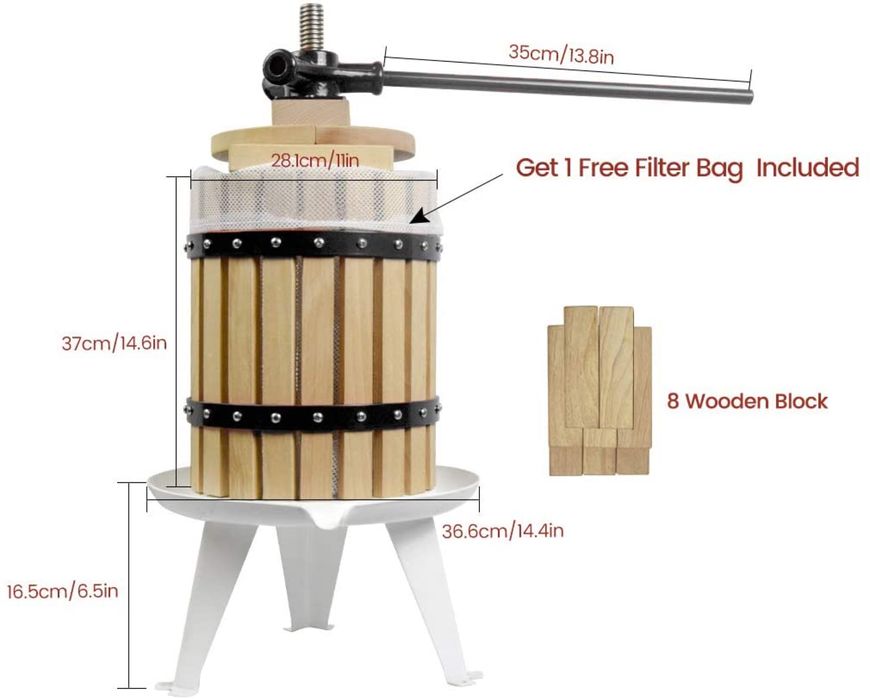 35cm/13.8in

28.1cm/11in

Get 1 Free Filter Bag Included

37cm/14.6in

8 Wooden Block

36.6cm/14.4in

16.5cm/6.5in