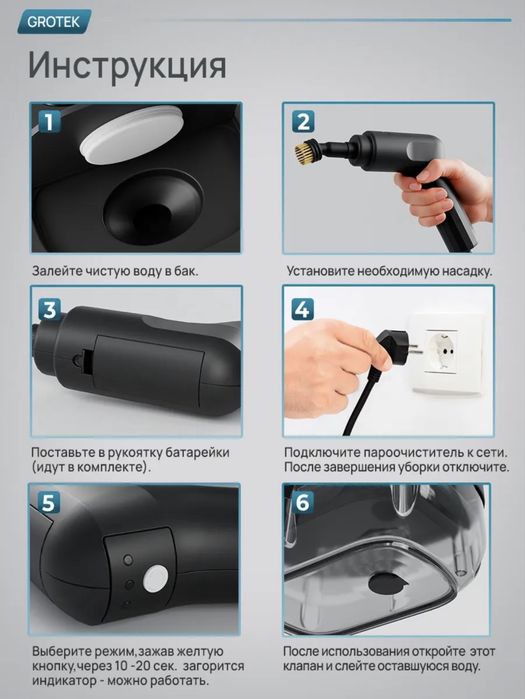 GROTEK

Инструкция

1

Залейте чистую воду в бак.

2

Установите необходимую насадку.

3

Поставьте в рукоятку батарейки (идут в комплекте).

4

Подключите пароочиститель к сети. После завершения уборки отключите.

5

Выберите режим,зажав желтую кнопку,через 10 -20 сек. загорится индикатор - можно работать.

6

После использования откройте этот клапан и слейте оставшуюся воду.