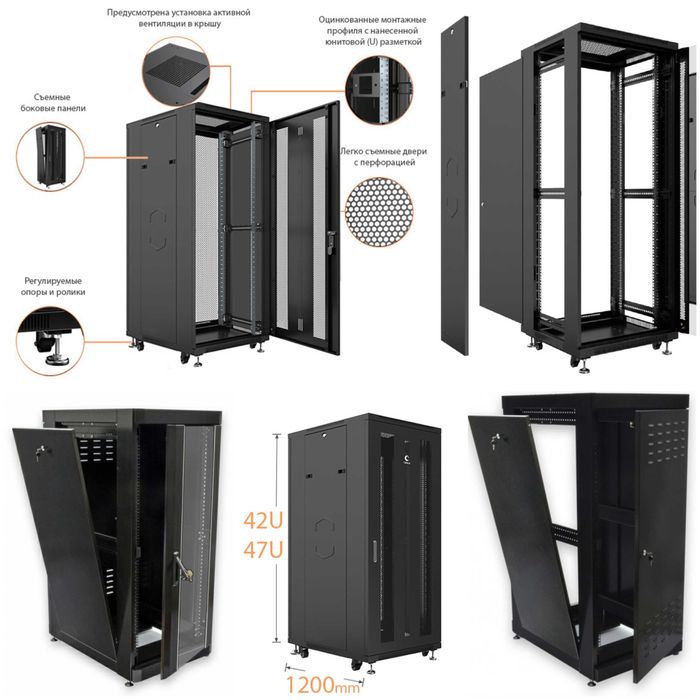 Предусмотрена установка активной вентиляции в крышу

Оцинкованные монтажные профиля с нанесенной юнитовой (U) разметкой

Съемные боковые панели

Легко съемные двери с перфорацией

Регулируемые опоры и ролики

42U
47U

1200mm