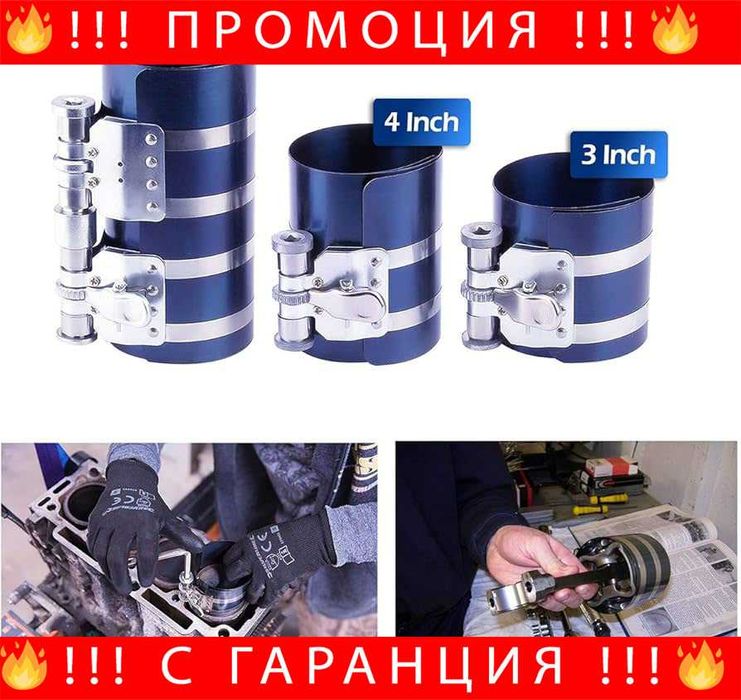 !!! ПРОМОЦИЯ !!!

4 Inch

3 Inch

!!! С ГАРАНЦИЯ !!!