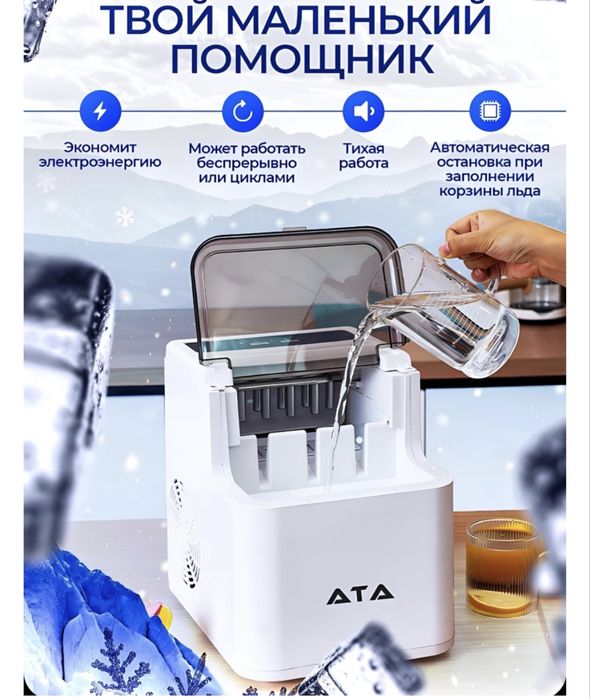 ТВОЙ МАЛЕНЬКИЙ ПОМОЩНИК

Экономит электроэнергию

Может работать беспрерывно или циклами

Тихая работа

Автоматическая остановка при заполнении корзины льда

ATA