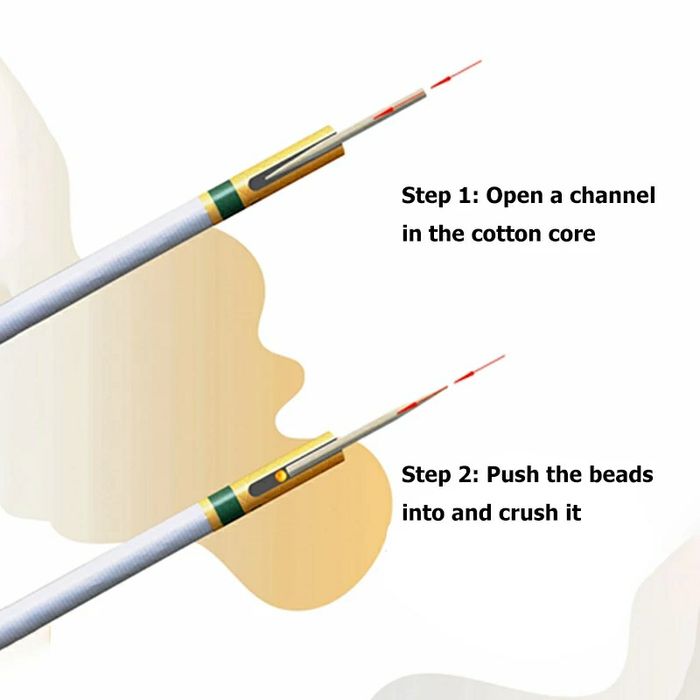 Step 1: Open a channel in the cotton core

Step 2: Push the beads into and crush it