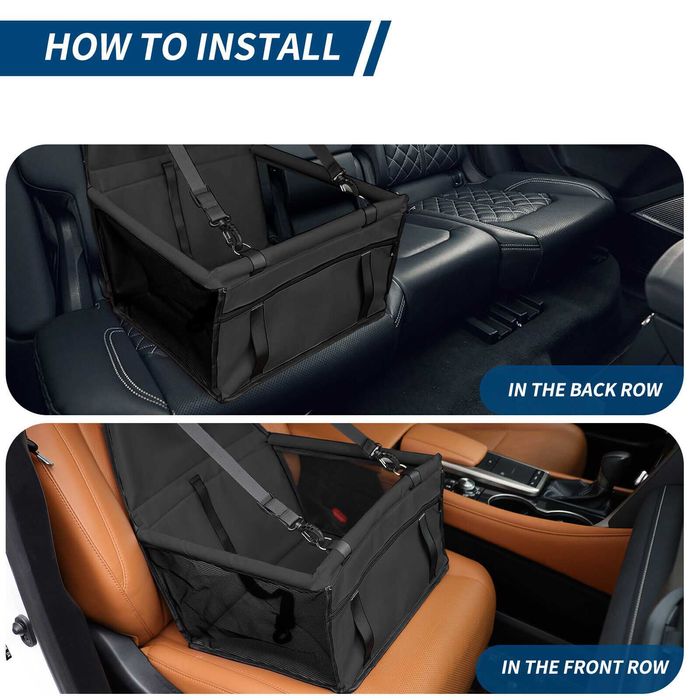 HOW TO INSTALL

IN THE BACK ROW

IN THE FRONT ROW