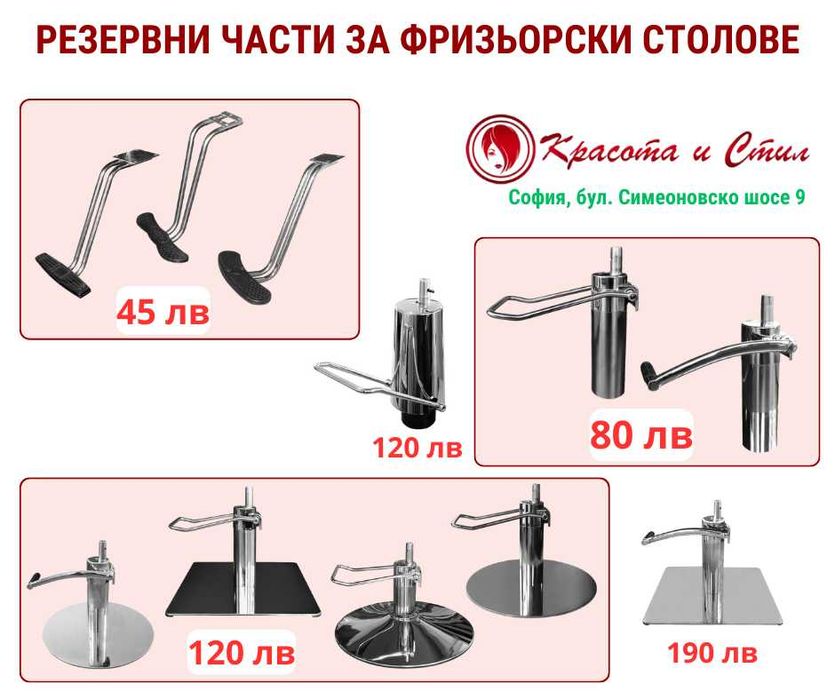 РЕЗЕРВНИ ЧАСТИ ЗА ФРИЗЬОРСКИ СТОЛОВЕ

Красота и Стил

София, бул. Симеоновско шосе 9

45 лв

120 лв

80 лв

120 лв

190 лв