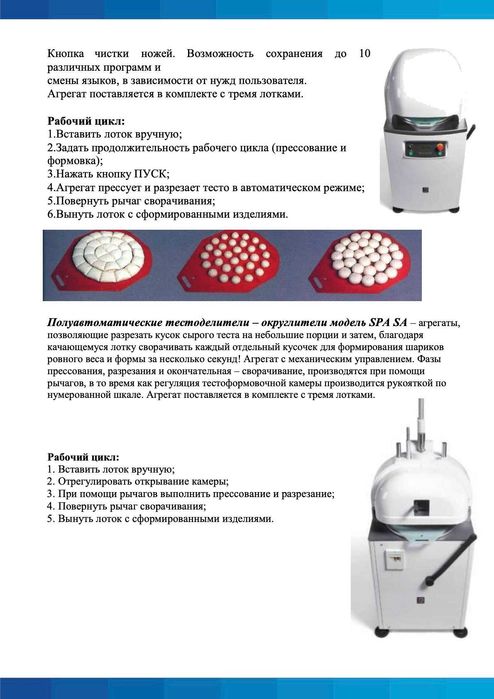 Кнопка чистки ножей. Возможность сохранения до 10 различных программ и
смены языков, в зависимости от нужд пользователя.
Агрегат поставляется в комплекте с тремя лотками.

Рабочий цикл:
1.Вставить лоток вручную;
2.Задать продолжительность рабочего цикла (прессование и формовка);
3.Нажать кнопку ПУСК;
4.Агрегат прессует и разрезает тесто в автоматическом режиме;
5.Повернуть рычаг сворачивания;
6.Вынуть лоток с сформированными изделиями.

Полуавтоматические тестоделители – округлители модель SPA SA – агрегаты, позволяющие разрезать кусок сырого теста на небольшие порции и затем, благодаря качающемуся лотку сворачивать каждый отдельный кусочек для формирования шариков ровного веса и формы за несколько секунд! Агрегат с механическим управлением. Фазы прессования, разрезания и окончательная – сворачивание, производятся при помощи рычагов, в то время как регуляция тестоформовочной камеры производится рукояткой по нумерованной шкале. Агрегат поставляется в комплекте с тремя лотками.

Рабочий цикл:
1. Вставить лоток вручную;
2. Отрегулировать открывание камеры;
3. При помощи рычагов выполнить прессование и разрезание;
4. Повернуть рычаг сворачивания;
5. Вынуть лоток с сформированными изделиями.