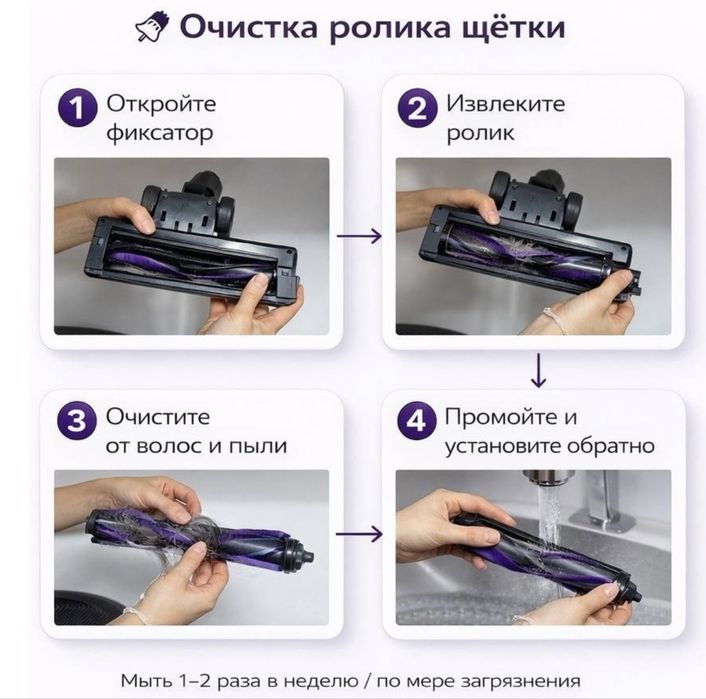 Очистка ролика щётки

1 Откройте фиксатор

2 Извлеките ролик

3 Очистите от волос и пыли

4 Промойте и установите обратно

Мыть 1–2 раза в неделю / по мере загрязнения