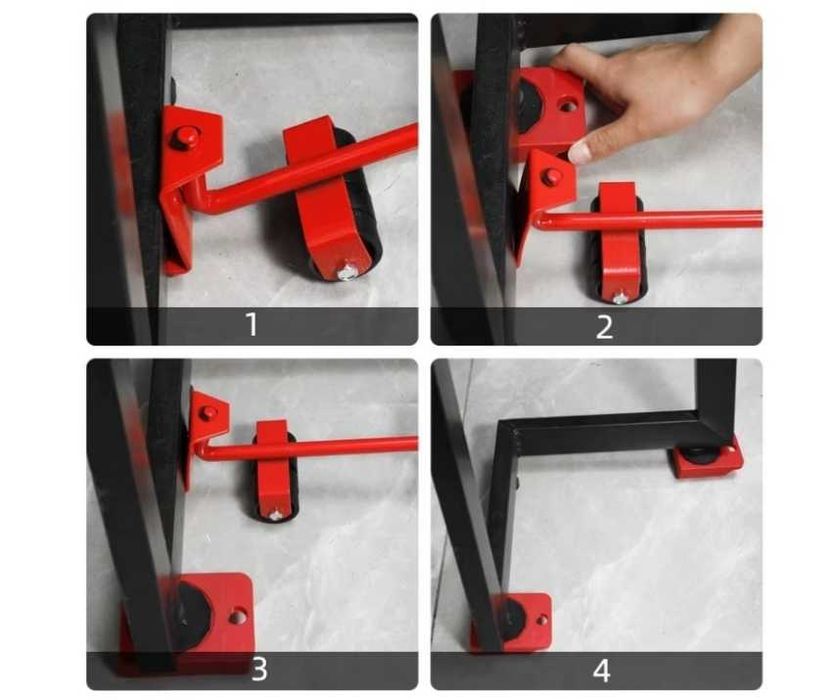 1
2
3
4