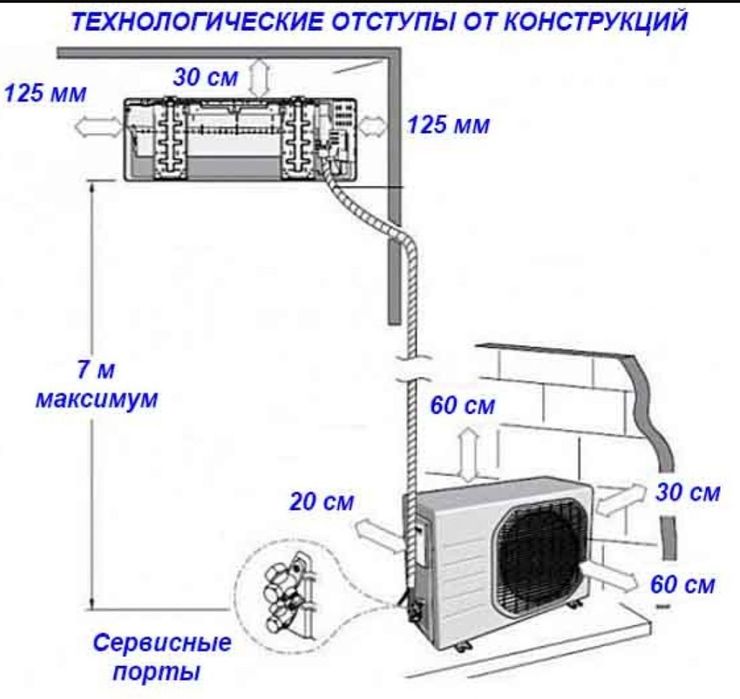 ТЕХНОЛОГИЧЕСКИЕ ОТСТУПЫ ОТ КОНСТРУКЦИЙ

30 см

125 мм

125 мм

7 м
максимум

60 см

20 см

30 см

60 см

Сервисные
порты