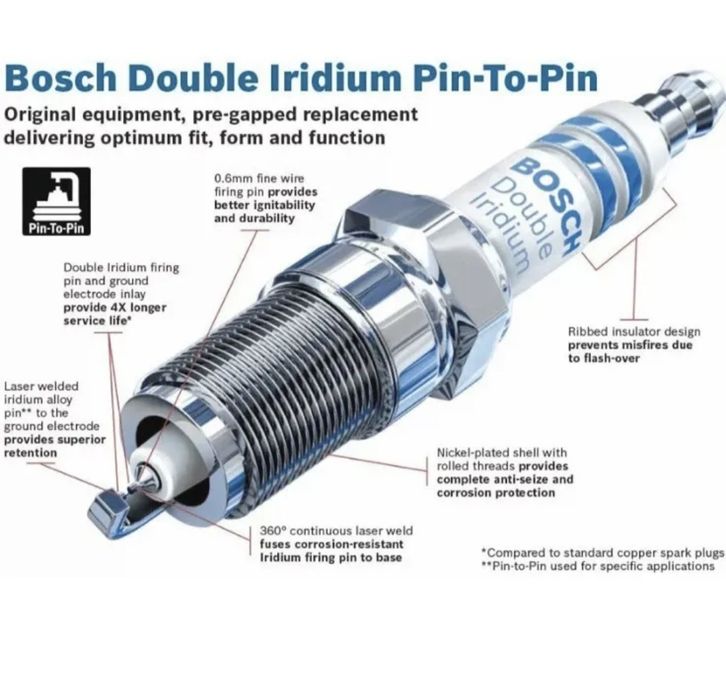 Bosch Double Iridium Pin-To-Pin

Original equipment, pre-gapped replacement delivering optimum fit, form and function

Pin-To-Pin

0.6mm fine wire firing pin provides better ignitability and durability

BOSCH Double Iridium

Double Iridium firing pin and ground electrode inlay provide 4X longer service life*

Ribbed insulator design prevents misfires due to flash-over

Laser welded iridium alloy pin** to the ground electrode provides superior retention

Nickel-plated shell with rolled threads provides complete anti-seize and corrosion protection

360° continuous laser weld fuses corrosion-resistant Iridium firing pin to base

*Compared to standard copper spark plugs
**Pin-to-Pin used for specific applications