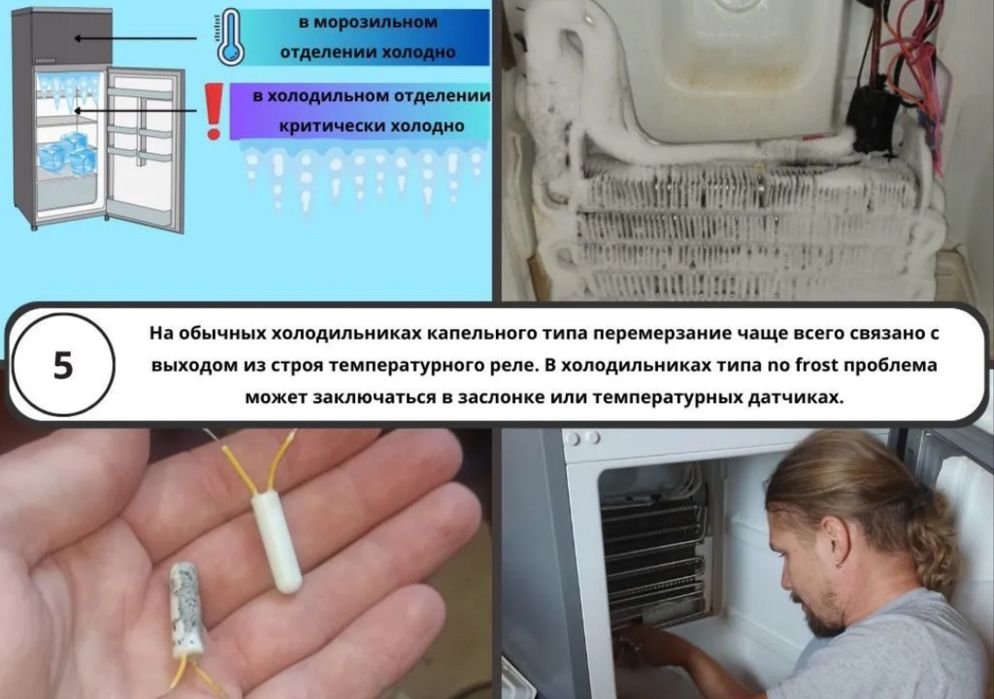 в морозильном отделении холодно

в холодильном отделении критически холодно

5

На обычных холодильниках капельного типа перемерзание чаще всего связано с выходом из строя температурного реле. В холодильниках типа no frost проблема может заключаться в заслонке или температурных датчиках.