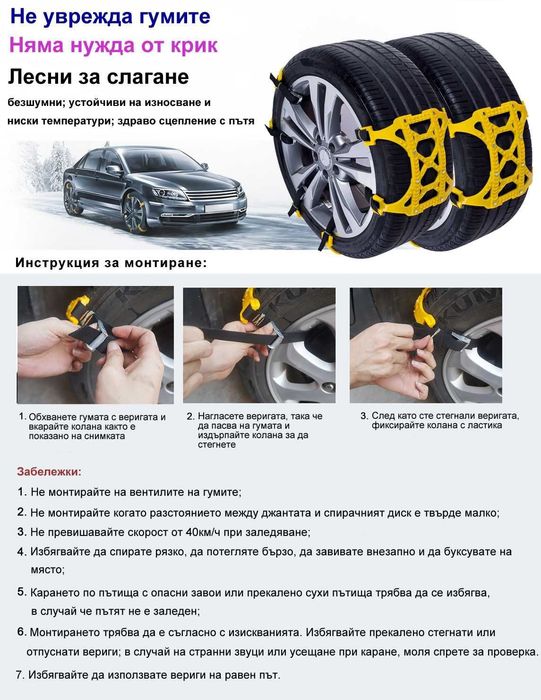 Не уврежда гумите

Няма нужда от крик

Лесни за слагане

безшумни; устойчиви на износване и ниски температури; здраво сцепление с пътя

Инструкция за монтиране:

1. Обхванете гумата с веригата и вкарайте колана както е показано на снимката

2. Нагласете веригата, така че да пасва на гумата и издърпайте колана за да стегнете

3. След като сте стегнали веригата, фиксирайте колана с ластика

Забележки:

1. Не монтирайте на вентилите на гумите;

2. Не монтирайте когато разстоянието между джантата и спирачният диск е твърде малко;

3. Не превишавайте скорост от 40км/ч при заледяване;

4. Избягвайте да спирате рязко, да потегляте бързо, да завивате внезапно и да буксувате на място;

5. Карането по пътища с опасни завои или прекалено сухи пътища трябва да се избягва, в случай че пътят не е заледен;

6. Монтирането трябва да е съгласно с изискванията. Избягвайте прекалено стегнати или отпуснати вериги; в случай на странни звуци или усещане при каране, моля спрете за проверка.

7. Избягвайте да използвате вериги на равен път.