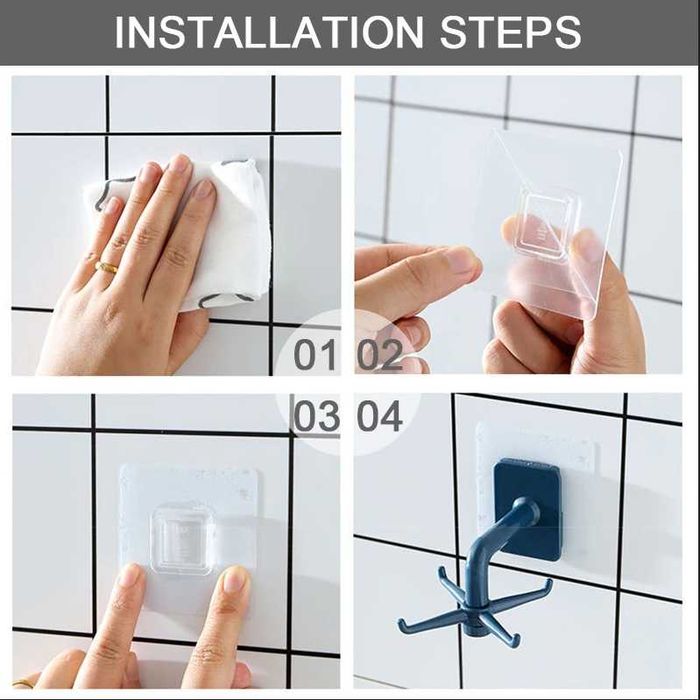 INSTALLATION STEPS

01 02

03 04