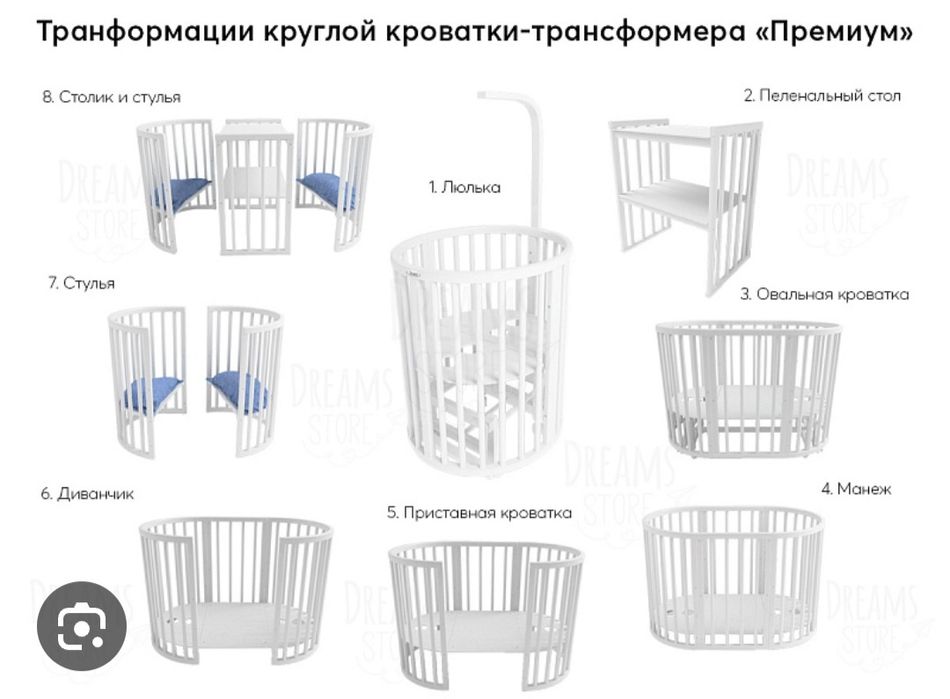 Транформации круглой кроватки-трансформера «Премиум»

8. Столик и стулья

1. Люлька

2. Пеленальный стол

7. Стулья

3. Овальная кроватка

6. Диванчик

5. Приставная кроватка

4. Манеж

DREAMS STORE