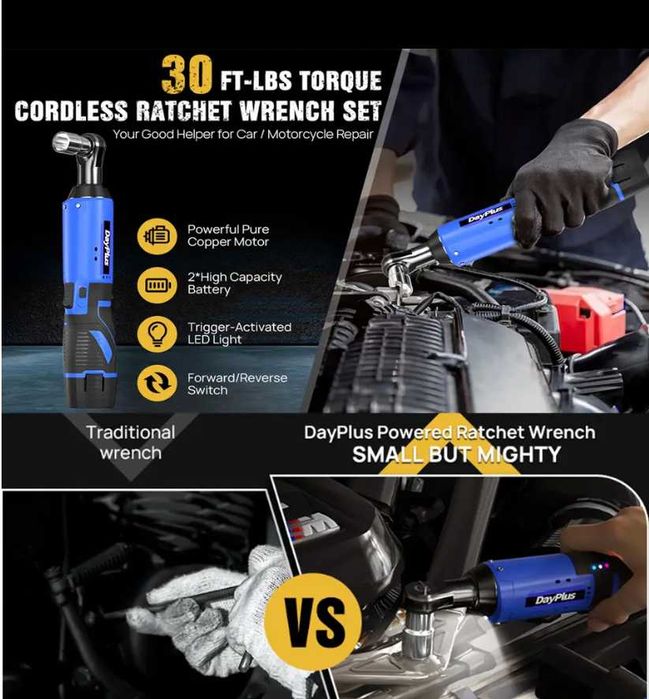 30 FT-LBS TORQUE
CORDLESS RATCHET WRENCH SET
Your Good Helper for Car / Motorcycle Repair

DayPlus

Powerful Pure Copper Motor

2*High Capacity Battery

Trigger-Activated LED Light

Forward/Reverse Switch

DayPlus

Traditional wrench

DayPlus Powered Ratchet Wrench
SMALL BUT MIGHTY

VS

DayPlus