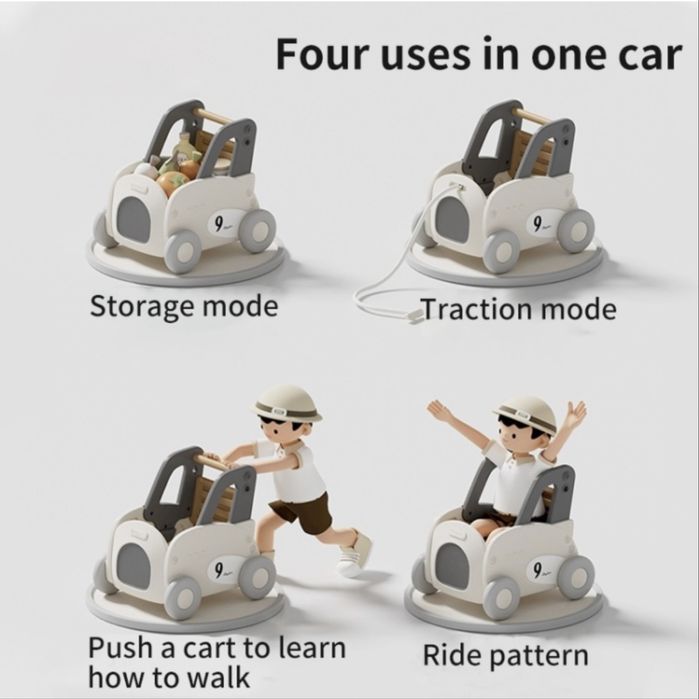 Four uses in one car

9

Storage mode

9

Traction mode

9

Push a cart to learn how to walk

9

Ride pattern