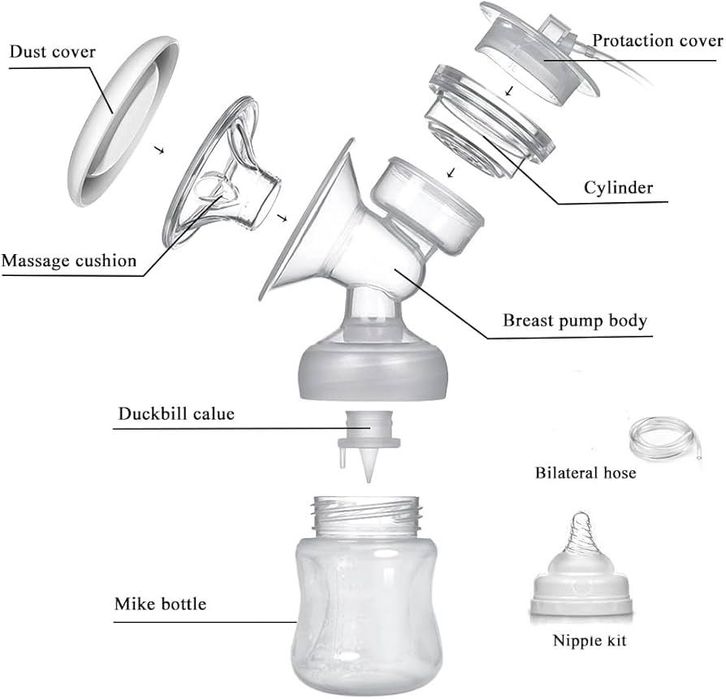 Dust cover

Protaction cover

Cylinder

Massage cushion

Breast pump body

Duckbill calue

Bilateral hose

Mike bottle

Nipple kit